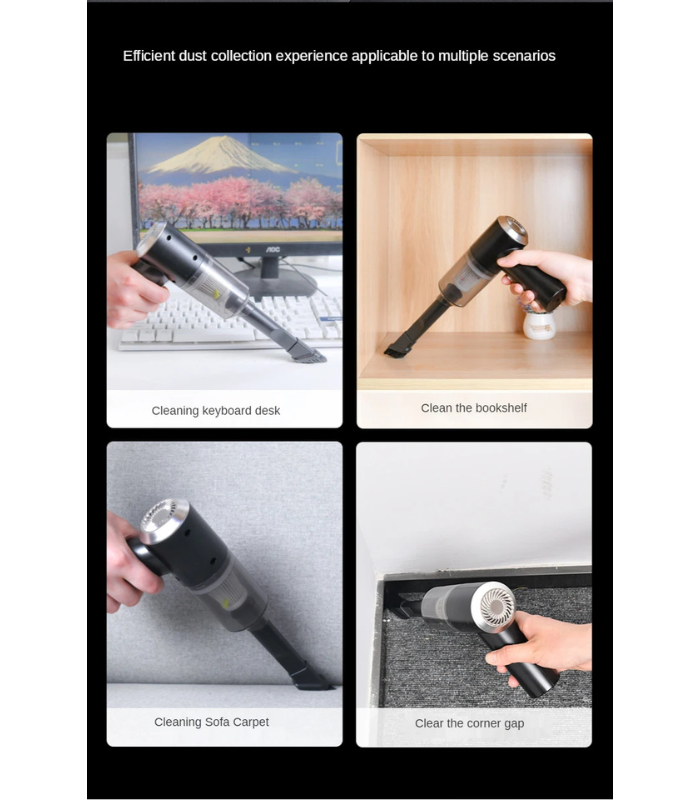 Efficient dust collection experience applicable to multiple scenarios

AOC

Cleaning keyboard desk

Clean the bookshelf

Cleaning Sofa Carpet

Clear the corner gap